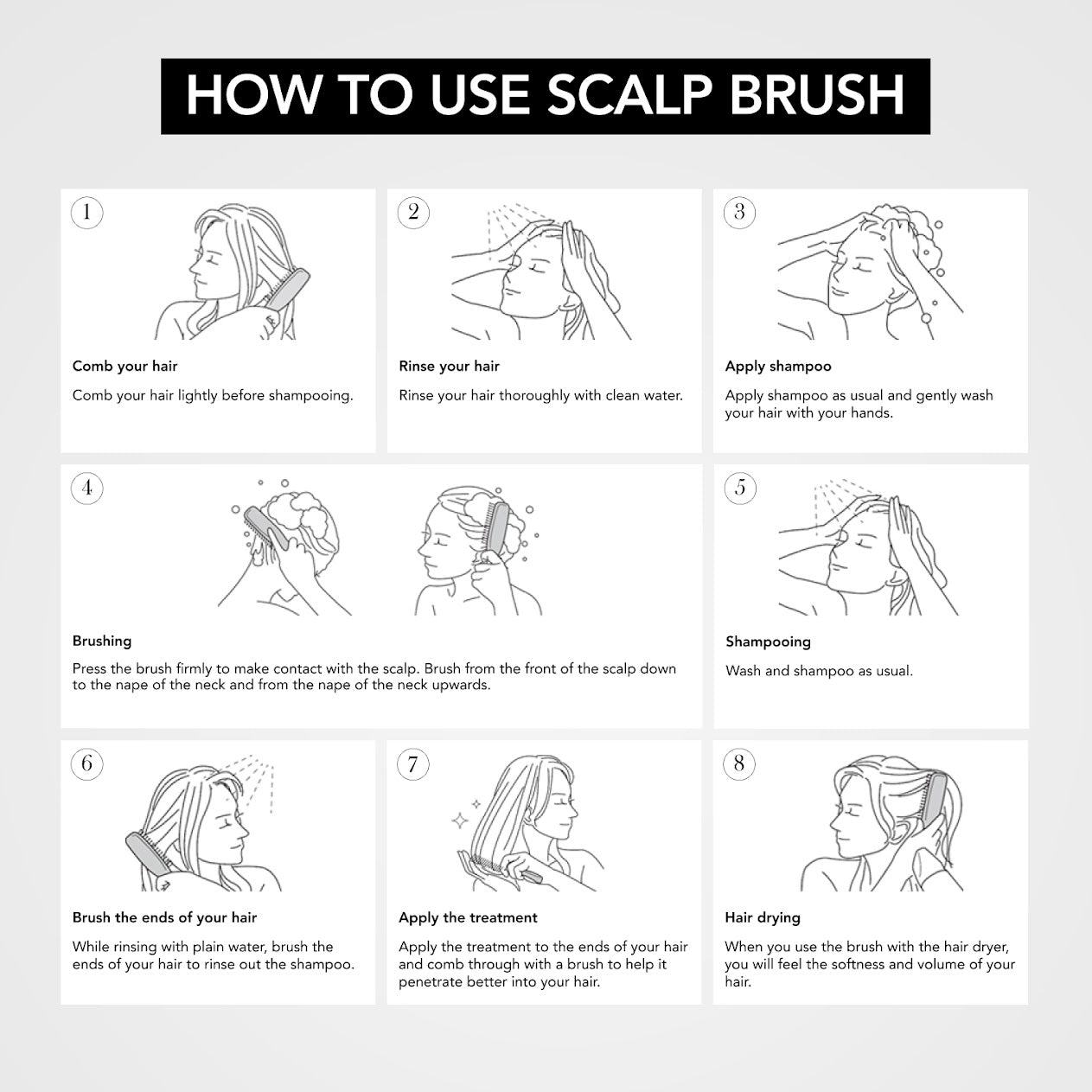 HOW TO USE SCALP BRUSH

1

Comb your hair

Comb your hair lightly before shampooing.

2

Rinse your hair

Rinse your hair thoroughly with clean water.

3

Apply shampoo

Apply shampoo as usual and gently wash your hair with your hands.

4

Brushing

Press the brush firmly to make contact with the scalp. Brush from the front of the scalp down to the nape of the neck and from the nape of the neck upwards.

5

Shampooing

Wash and shampoo as usual.

6

Brush the ends of your hair

While rinsing with plain water, brush the ends of your hair to rinse out the shampoo.

7

Apply the treatment

Apply the treatment to the ends of your hair and comb through with a brush to help it penetrate better into your hair.

8

Hair drying

When you use the brush with the hair dryer, you will feel the softness and volume of your hair.